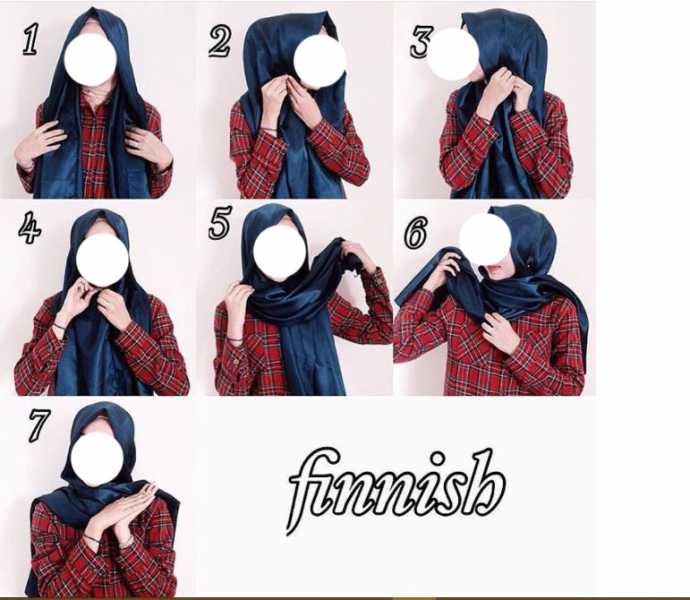 1

2

3

4

5

6

7

finnish